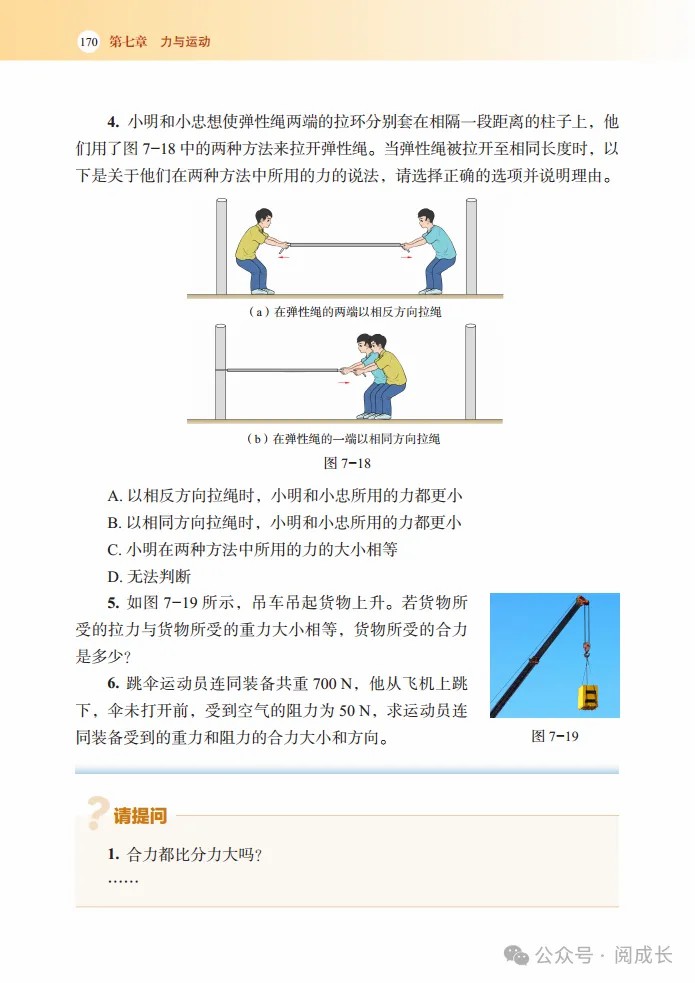 170 第七章 力与运动

4. 小明和小忠想使弹性绳两端的拉环分别套在相隔一段距离的柱子上，他们用了图 7-18 中的两种方法来拉开弹性绳。当弹性绳被拉开至相同长度时，以下是关于他们在两种方法中所用的力的说法，请选择正确的选项并说明理由。

（a）在弹性绳的两端以相反方向拉绳

（b）在弹性绳的一端以相同方向拉绳

图 7-18

A. 以相反方向拉绳时，小明和小忠所用的力都更小

B. 以相同方向拉绳时，小明和小忠所用的力都更小

C. 小明在两种方法中所用的力的大小相等

D. 无法判断

5. 如图 7-19 所示，吊车吊起货物上升。若货物所受的拉力与货物所受的重力大小相等，货物所受的合力是多少？

6. 跳伞运动员连同装备共重 700 N，他从飞机上跳下，伞未打开前，受到空气的阻力为 50 N，求运动员连同装备受到的重力和阻力的合力大小和方向。

图 7-19

请提问

1. 合力都比分力大吗？

……

公众号 · 阅成长