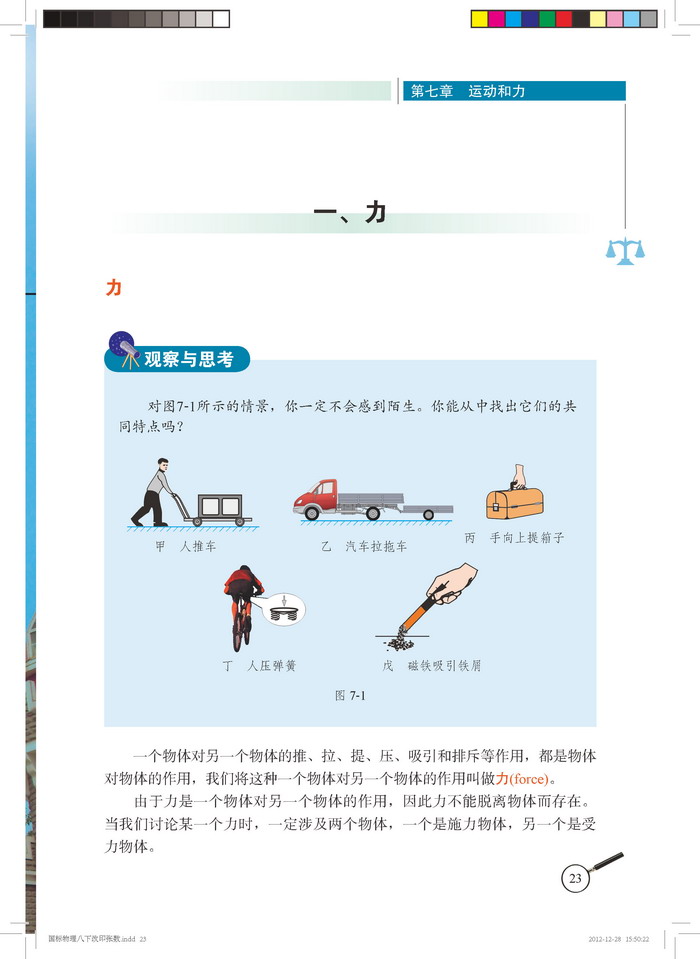 第七章　运动和力

一、力

力

观察与思考

对图7-1所示的情景，你一定不会感到陌生。你能从中找出它们的共同特点吗？

甲　人推车

乙　汽车拉拖车

丙　手向上提箱子

丁　人压弹簧

戊　磁铁吸引铁屑

图 7-1

一个物体对另一个物体的推、拉、提、压、吸引和排斥等作用，都是物体对物体的作用，我们将这种一个物体对另一个物体的作用叫做力(force)。

由于力是一个物体对另一个物体的作用，因此力不能脱离物体而存在。当我们讨论某一个力时，一定涉及两个物体，一个是施力物体，另一个是受力物体。

23

国标物理八下改印张数.indd 23

2012-12-28 15:50:22