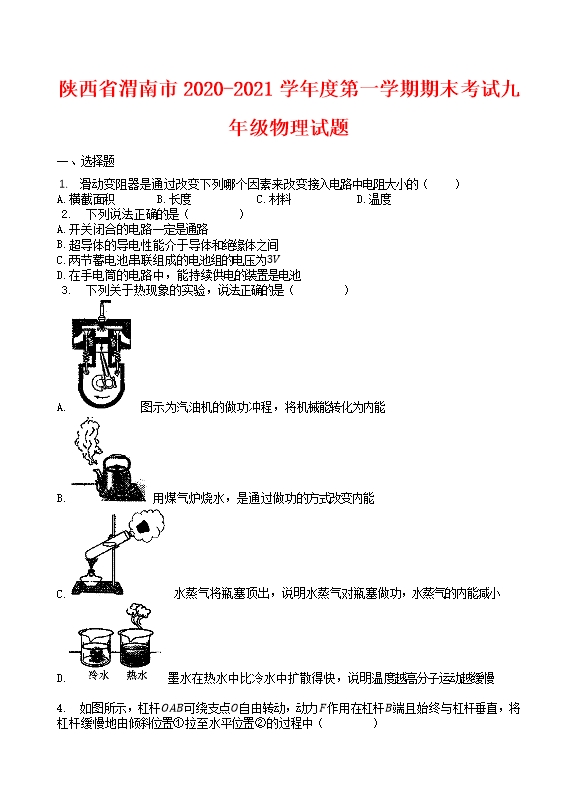 陕西省渭南市 2020-2021 学年度第一学期期末考试九年级物理试题

一、选择题

1. 滑动变阻器是通过改变下列哪个因素来改变接入电路中电阻大小的（　　）
A. 横截面积　　B. 长度　　C. 材料　　D. 温度

2. 下列说法正确的是（　　）
A. 开关闭合的电路一定是通路
B. 超导体的导电性能介于导体和绝缘体之间
C. 两节蓄电池串联组成的电池组的电压为$3V$
D. 在手电筒的电路中，能持续供电的装置是电池

3. 下列关于热现象的实验，说法正确的是（　　）

A. 图示为汽油机的做功冲程，将机械能转化为内能

B. 用煤气炉烧水，是通过做功的方式改变内能

C. 水蒸气将瓶塞顶出，说明水蒸气对瓶塞做功，水蒸气的内能减小

冷水　热水
D. 墨水在热水中比冷水中扩散得快，说明温度越高分子运动越缓慢

4. 如图所示，杠杆$OAB$可绕支点$O$自由转动，动力$F$作用在杠杆$B$端且始终与杠杆垂直，将杠杆缓慢地由倾斜位置①拉至水平位置②的过程中（　　）