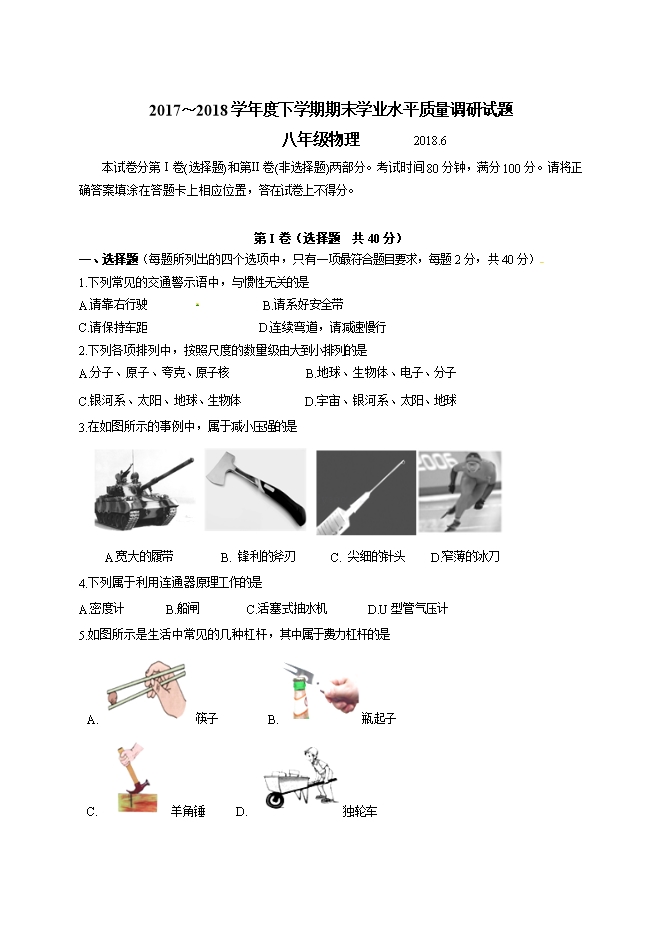 2017~2018学年度下学期期末学业水平质量调研试题

八年级物理 2018.6

本试卷分第Ⅰ卷(选择题)和第Ⅱ卷(非选择题)两部分。考试时间80分钟，满分100分。请将正确答案填涂在答题卡上相应位置，答在试卷上不得分。

第Ⅰ卷（选择题 共40分）

一、选择题（每题所列出的四个选项中，只有一项最符合题目要求，每题2分，共40分）

1.下列常见的交通警示语中，与惯性无关的是

A.请靠右行驶 B.请系好安全带

C.请保持车距 D.连续弯道，请减速慢行

2.下列各项排列中，按照尺度的数量级由大到小排列的是

A.分子、原子、夸克、原子核 B.地球、生物体、电子、分子

C.银河系、太阳、地球、生物体 D.宇宙、银河系、太阳、地球

3.在如图所示的事例中，属于减小压强的是

2006

A.宽大的履带 B. 锋利的斧刃 C. 尖细的针头 D.窄薄的冰刀

4.下列属于利用连通器原理工作的是

A.密度计 B.船闸 C.活塞式抽水机 D.U型管气压计

5.如图所示是生活中常见的几种杠杆，其中属于费力杠杆的是

A. 筷子 B. 瓶起子

C. 羊角锤 D. 独轮车