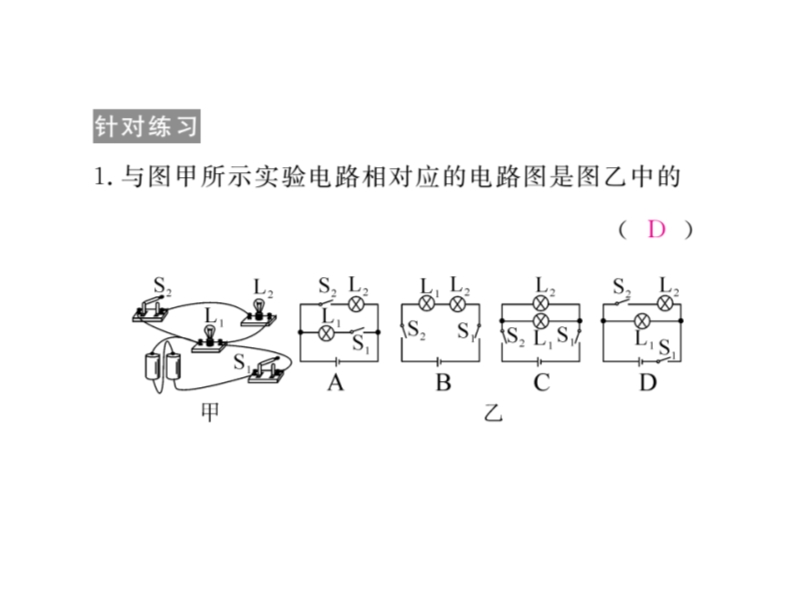 针对练习

1. 与图甲所示实验电路相对应的电路图是图乙中的

( D )

$S_2$ $L_2$ $L_1$ $S_1$

甲

$S_2$ $L_2$ $L_1$ $S_1$

A

$L_1$ $L_2$ $S_2$ $S_1$

B

$L_2$ $S_2$ $L_1$ $S_1$

C

$S_2$ $L_2$ $L_1$ $S_1$

D

乙