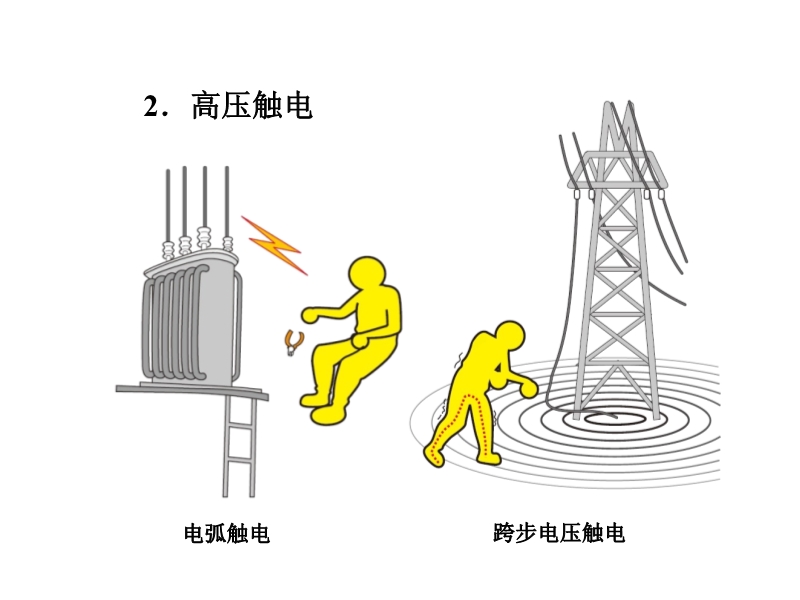 2．高压触电

电弧触电

跨步电压触电