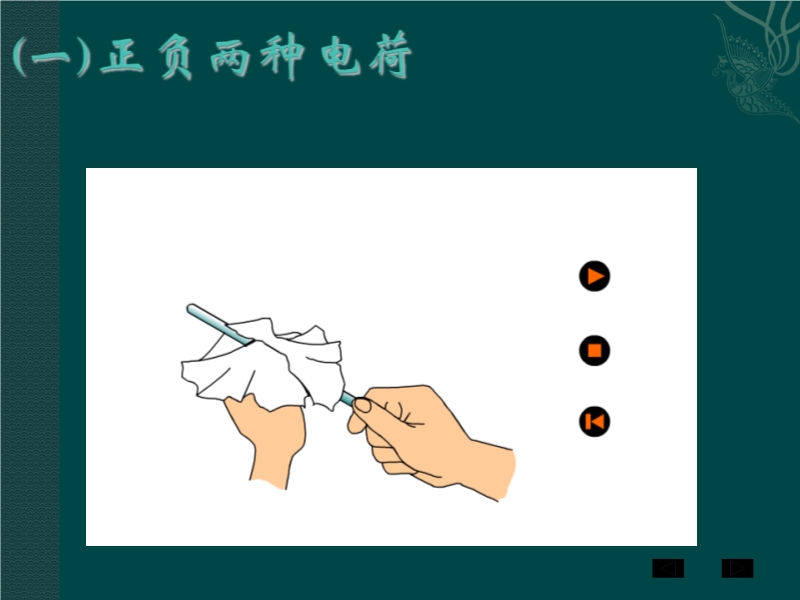 (一)正负两种电荷