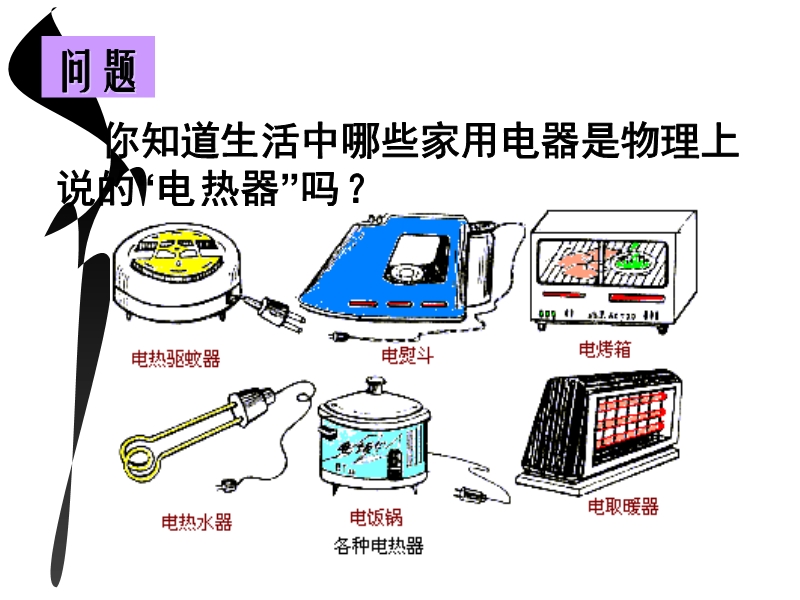 问题

你知道生活中哪些家用电器是物理上说的“电热器”吗？

电热驱蚊器

电熨斗

电烤箱

电热水器

电饭锅

电取暖器

各种电热器