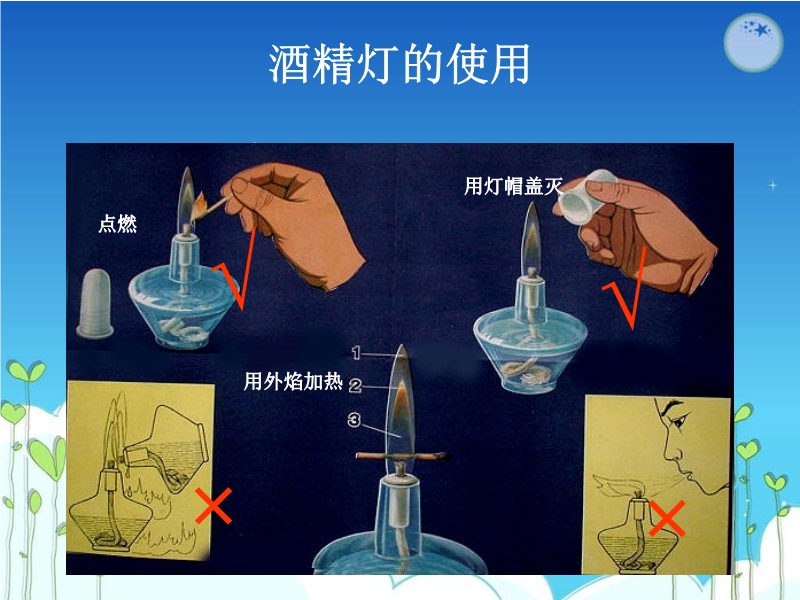 酒精灯的使用

点燃

√

用灯帽盖灭

√

用外焰加热

1

2

3

×

×