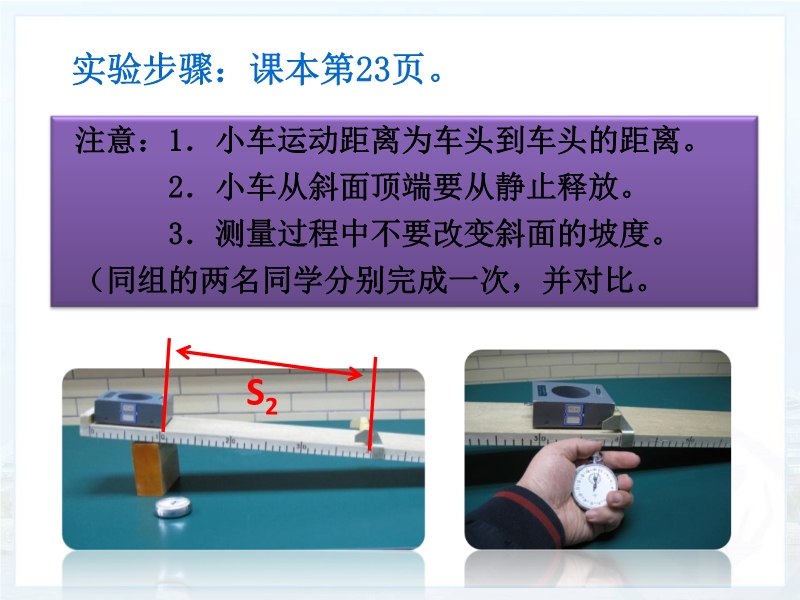 实验步骤：课本第23页。

注意：1．小车运动距离为车头到车头的距离。

2．小车从斜面顶端要从静止释放。

3．测量过程中不要改变斜面的坡度。

（同组的两名同学分别完成一次，并对比。

$S_2$