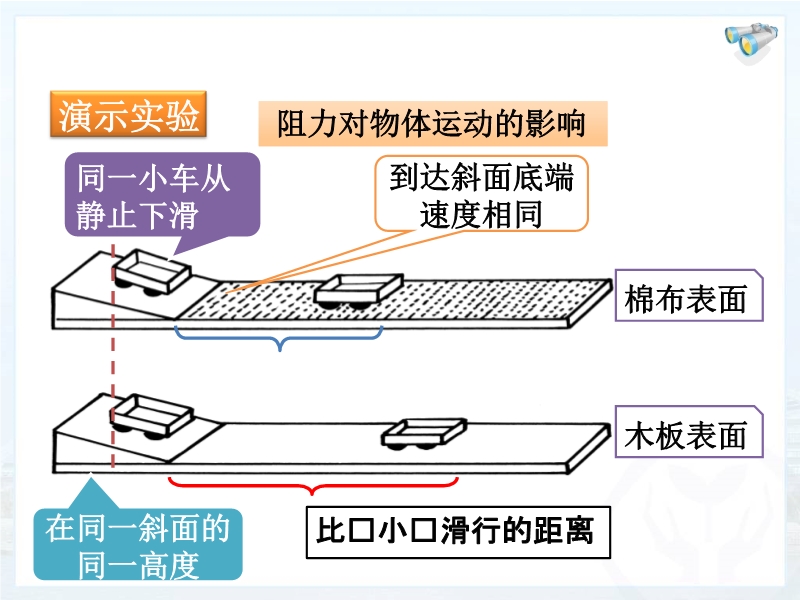 演示实验

阻力对物体运动的影响

同一小车从静止下滑

到达斜面底端速度相同

棉布表面

木板表面

在同一斜面的同一高度

比口小口滑行的距离