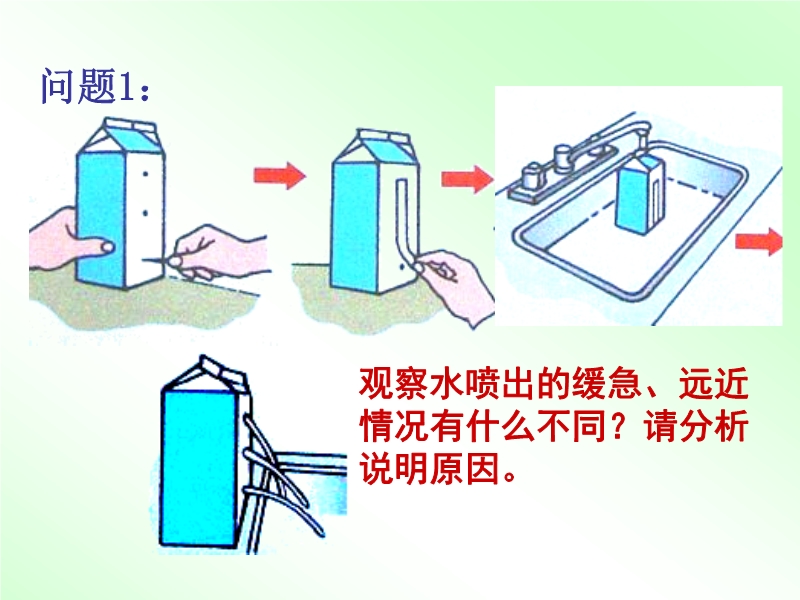 问题1：

观察水喷出的缓急、远近情况有什么不同？请分析说明原因。