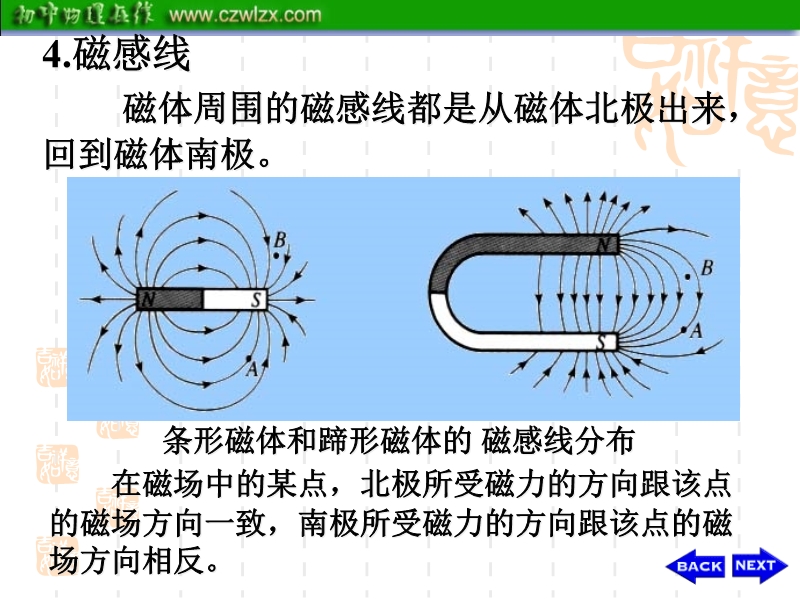 初中物理在线 www.czwlzx.com

4.磁感线

磁体周围的磁感线都是从磁体北极出来，回到磁体南极。

B
N
S
A

N
B
A
S

条形磁体和蹄形磁体的 磁感线分布

在磁场中的某点，北极所受磁力的方向跟该点的磁场方向一致，南极所受磁力的方向跟该点的磁场方向相反。

BACK NEXT