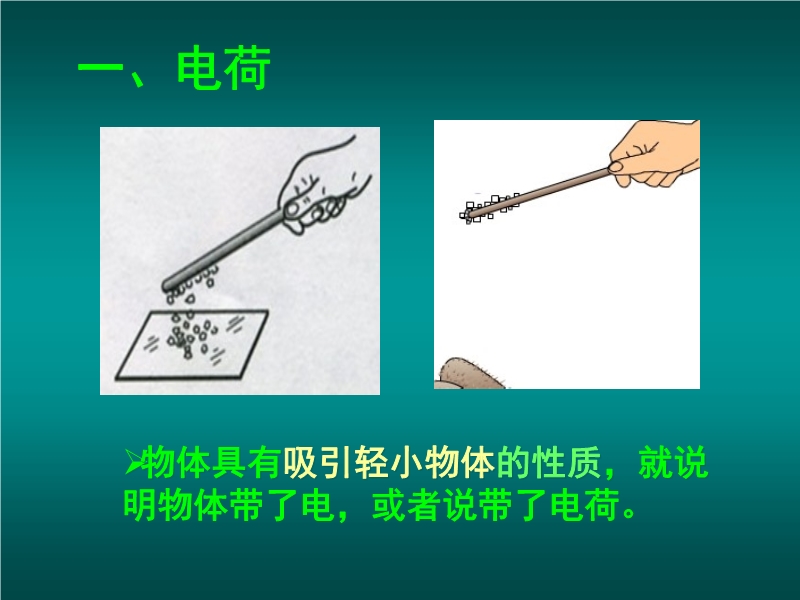 一、电荷

➢物体具有吸引轻小物体的性质，就说明物体带了电，或者说带了电荷。