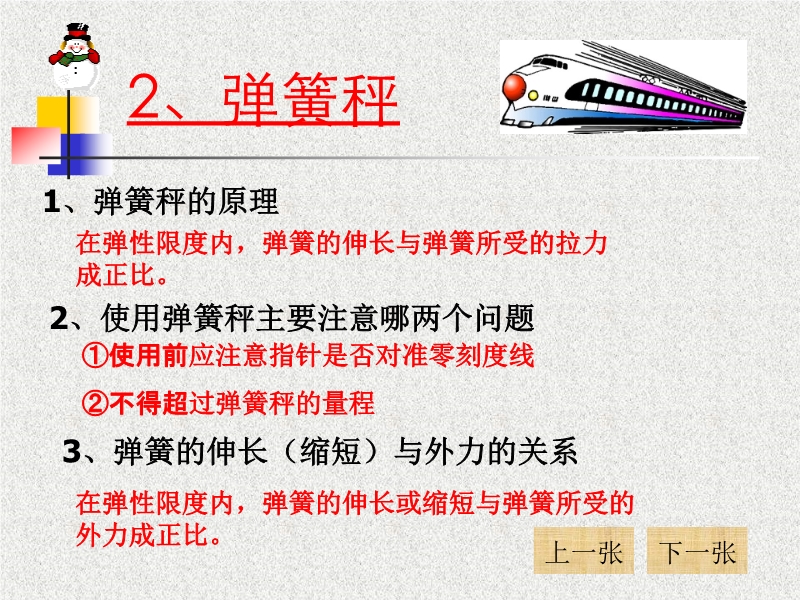 2、弹簧秤

1、弹簧秤的原理

在弹性限度内，弹簧的伸长与弹簧所受的拉力成正比。

2、使用弹簧秤主要注意哪两个问题

①使用前应注意指针是否对准零刻度线

②不得超过弹簧秤的量程

3、弹簧的伸长（缩短）与外力的关系

在弹性限度内，弹簧的伸长或缩短与弹簧所受的外力成正比。

上一张

下一张