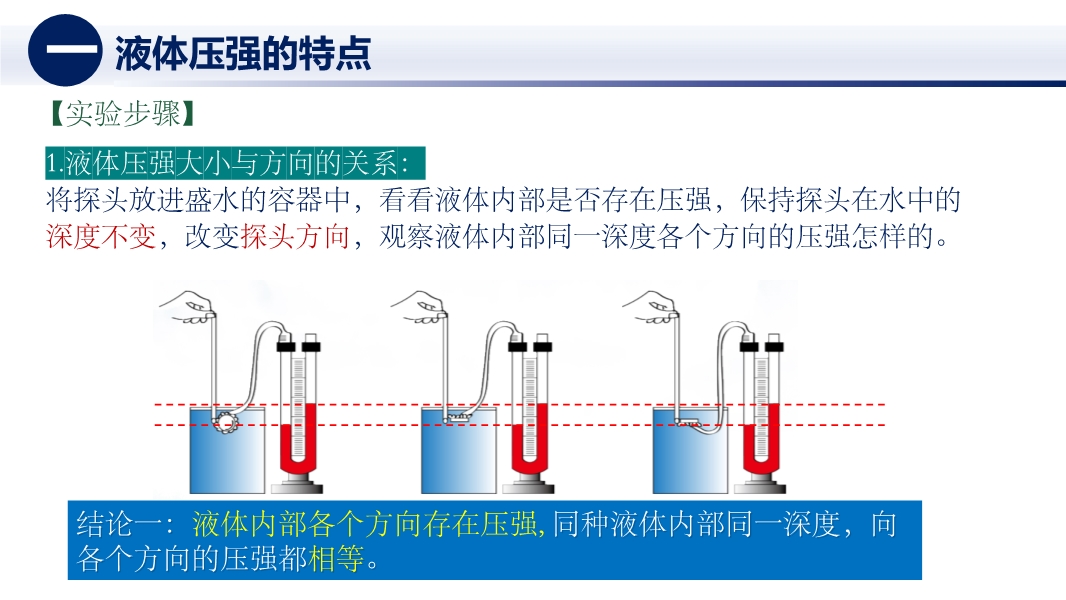 一 液体压强的特点

【实验步骤】

1.液体压强大小与方向的关系：

将探头放进盛水的容器中，看看液体内部是否存在压强，保持探头在水中的深度不变，改变探头方向，观察液体内部同一深度各个方向的压强怎样的。

结论一：液体内部各个方向存在压强, 同种液体内部同一深度，向各个方向的压强都相等。