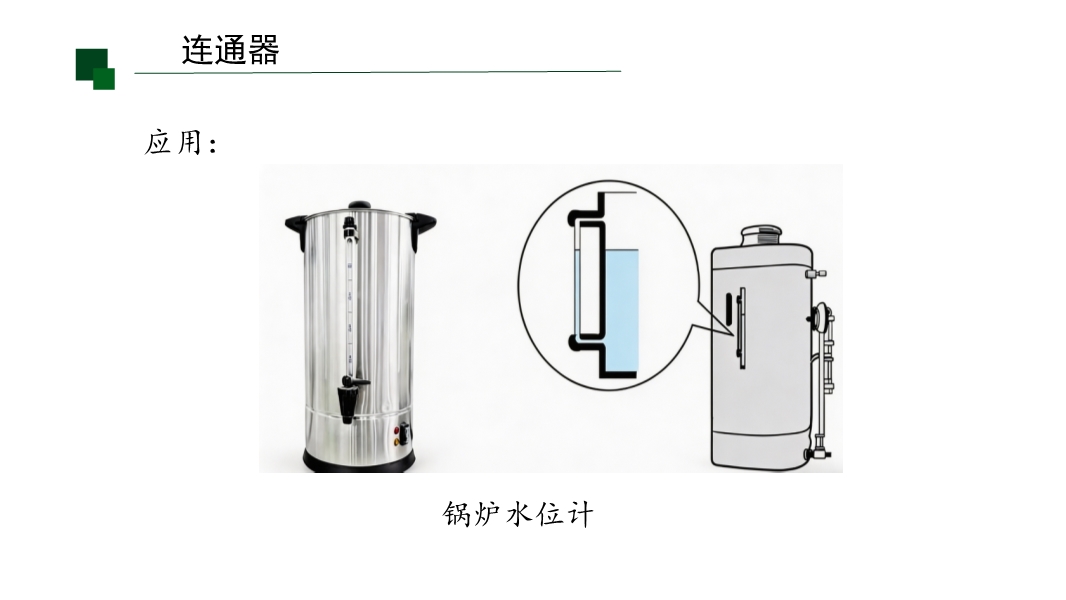 连通器

应用：

锅炉水位计