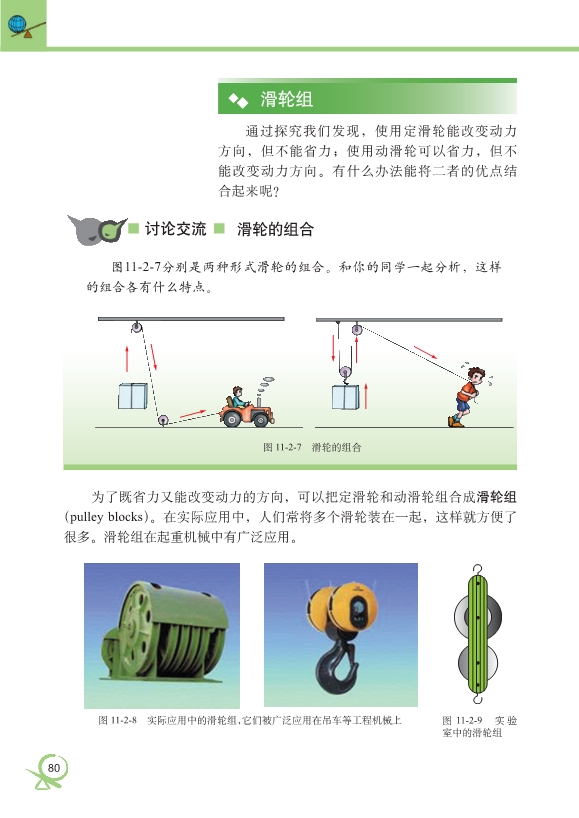 滑轮组

通过探究我们发现，使用定滑轮能改变动力方向，但不能省力；使用动滑轮可以省力，但不能改变动力方向。有什么办法能将二者的优点结合起来呢？

讨论交流　滑轮的组合

图11-2-7分别是两种形式滑轮的组合。和你的同学一起分析，这样的组合各有什么特点。

图 11-2-7　滑轮的组合

为了既省力又能改变动力的方向，可以把定滑轮和动滑轮组合成滑轮组(pulley blocks)。在实际应用中，人们常将多个滑轮装在一起，这样就方便了很多。滑轮组在起重机械中有广泛应用。

图 11-2-8　实际应用中的滑轮组，它们被广泛应用在吊车等工程机械上

图 11-2-9　实验室中的滑轮组

80