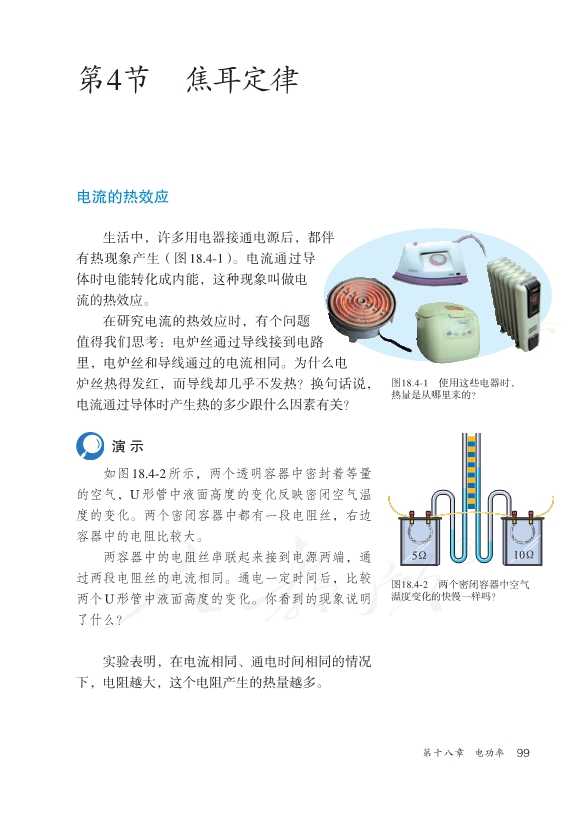 第4节　焦耳定律

电流的热效应

生活中，许多用电器接通电源后，都伴有热现象产生（图18.4-1）。电流通过导体时电能转化成内能，这种现象叫做电流的热效应。

在研究电流的热效应时，有个问题值得我们思考：电炉丝通过导线接到电路里，电炉丝和导线通过的电流相同。为什么电炉丝热得发红，而导线却几乎不发热？换句话说，电流通过导体时产生热的多少跟什么因素有关？

图18.4-1　使用这些电器时，热量是从哪里来的？

演示

如图18.4-2所示，两个透明容器中密封着等量的空气，U形管中液面高度的变化反映密闭空气温度的变化。两个密闭容器中都有一段电阻丝，右边容器中的电阻比较大。

两容器中的电阻丝串联起来接到电源两端，通过两段电阻丝的电流相同。通电一定时间后，比较两个U形管中液面高度的变化。你看到的现象说明了什么？

5Ω　10Ω

图18.4-2　两个密闭容器中空气温度变化的快慢一样吗？

实验表明，在电流相同、通电时间相同的情况下，电阻越大，这个电阻产生的热量越多。

第十八章　电功率　99