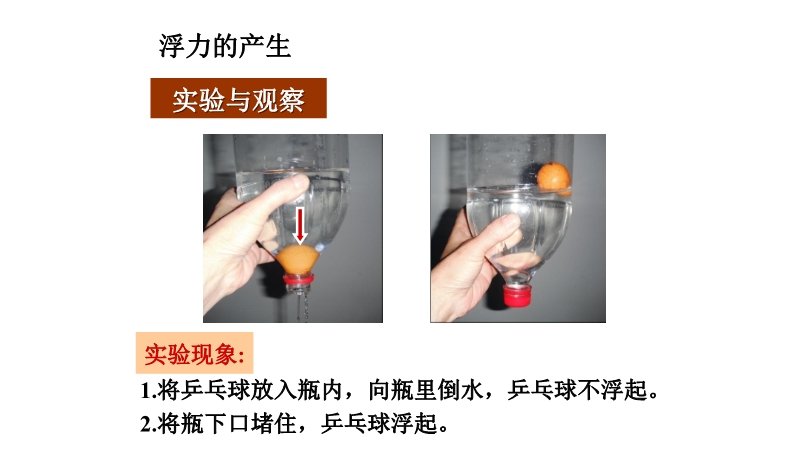 浮力的产生

实验与观察

实验现象:

1.将乒乓球放入瓶内，向瓶里倒水，乒乓球不浮起。

2.将瓶下口堵住，乒乓球浮起。