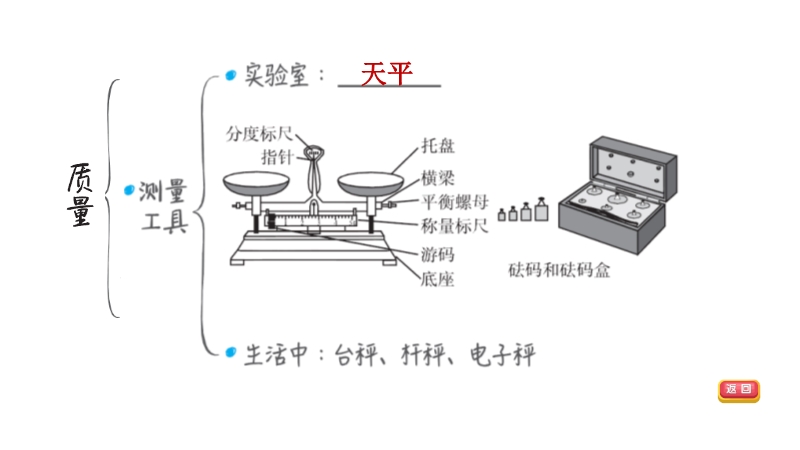 质量

测量工具

实验室：天平

分度标尺
指针
托盘
横梁
平衡螺母
称量标尺
游码
底座

砝码和砝码盒

生活中：台秤、杆秤、电子秤

返回