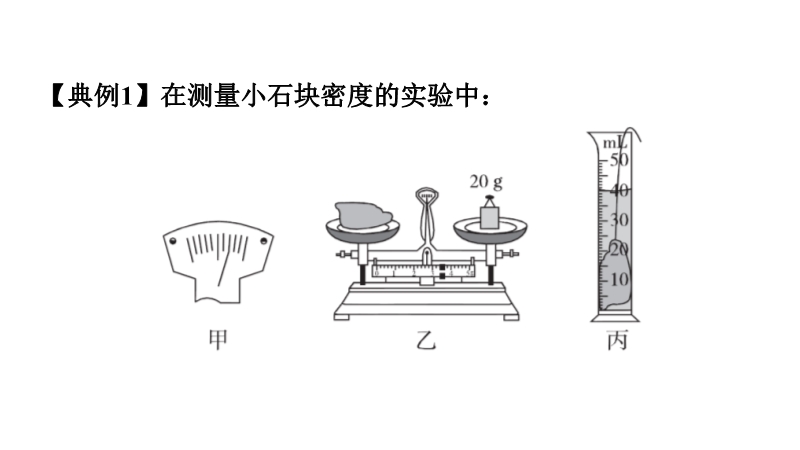 【典例1】在测量小石块密度的实验中：

20 g

mL
50
40
30
20
10

甲

乙

丙