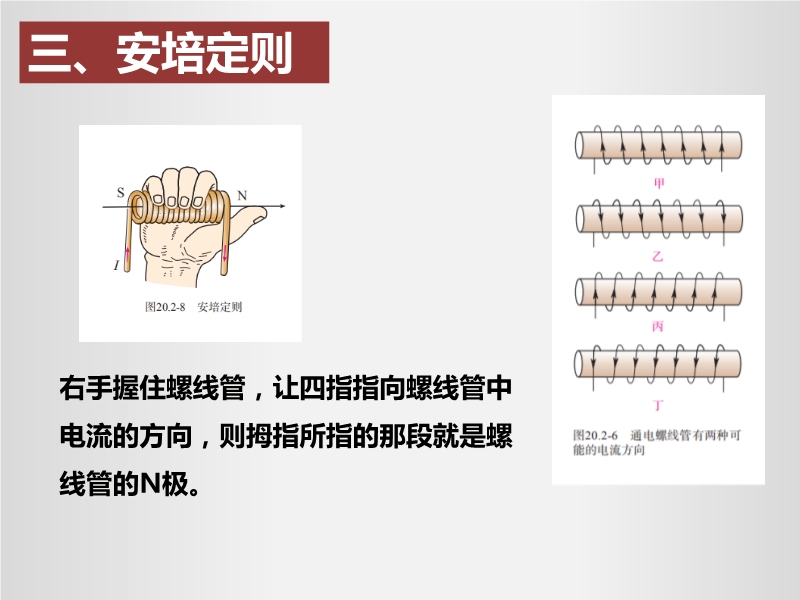 三、安培定则

S N
I
图20.2-8 安培定则

右手握住螺线管，让四指指向螺线管中电流的方向，则拇指所指的那段就是螺线管的N极。

甲
乙
丙
丁
图20.2-6 通电螺线管有两种可能的电流方向