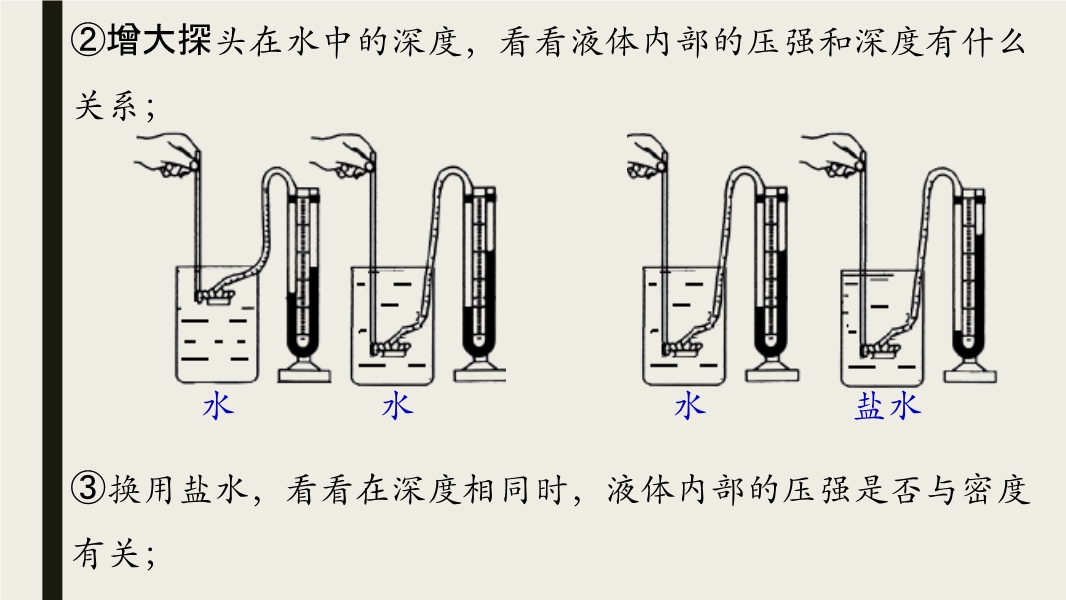 ②增大探头在水中的深度，看看液体内部的压强和深度有什么关系；

水　水　水　盐水

③换用盐水，看看在深度相同时，液体内部的压强是否与密度有关；