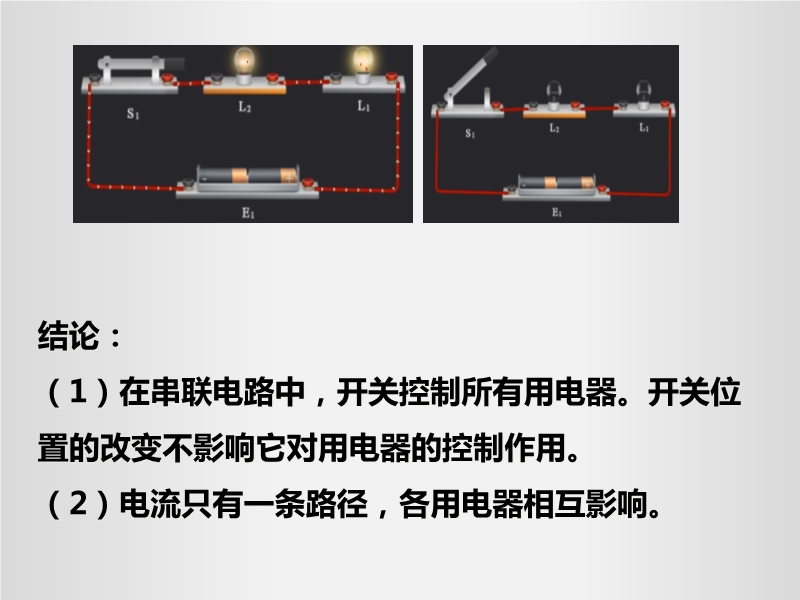 $S_1$ $L_2$ $L_1$ $E_1$

$S_1$ $L_2$ $L_1$ $E_1$

结论：

（1）在串联电路中，开关控制所有用电器。开关位置的改变不影响它对用电器的控制作用。

（2）电流只有一条路径，各用电器相互影响。