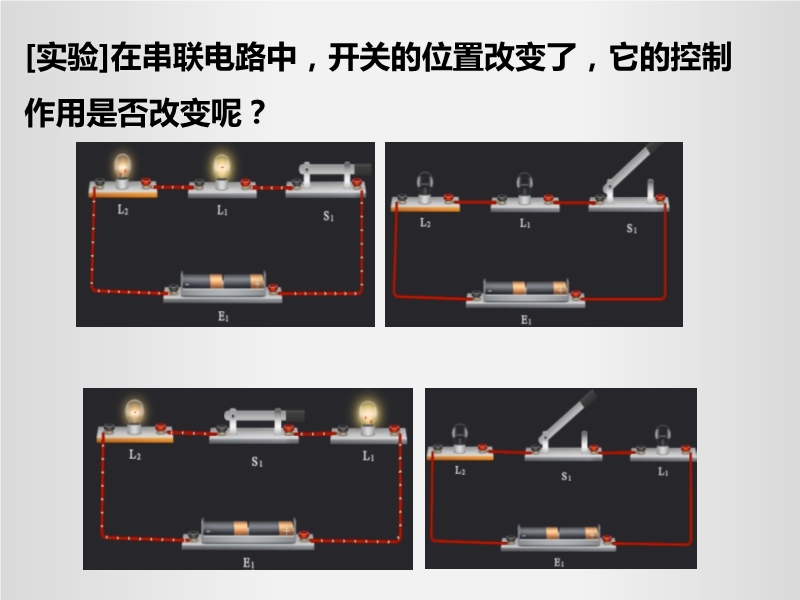 [实验]在串联电路中，开关的位置改变了，它的控制作用是否改变呢？

$L_2$ $L_1$ $S_1$
$E_1$

$L_2$ $L_1$ $S_1$
$E_1$

$L_2$ $S_1$ $L_1$
$E_1$

$L_2$ $S_1$ $L_1$
$E_1$