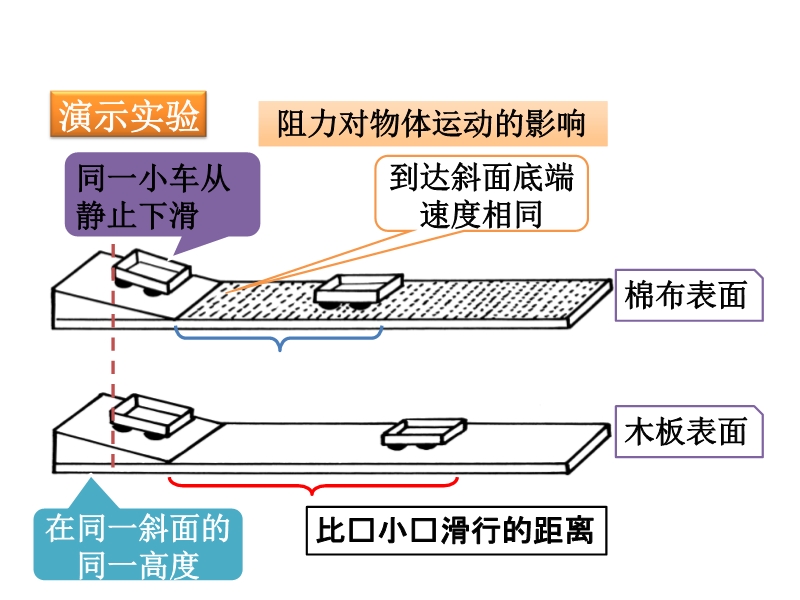 演示实验

阻力对物体运动的影响

同一小车从静止下滑

到达斜面底端速度相同

棉布表面

木板表面

在同一斜面的同一高度

比口小口滑行的距离