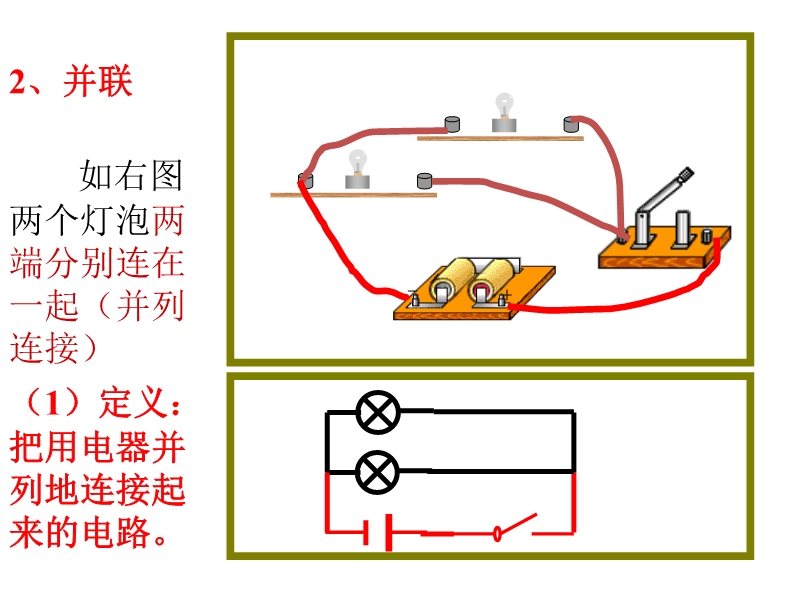 2、并联

如右图两个灯泡两端分别连在一起（并列连接）

（1）定义：把用电器并列地连接起来的电路。

− +