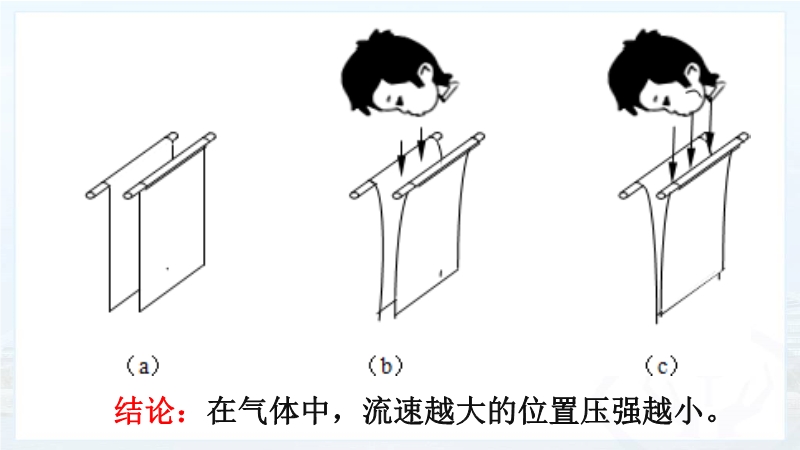 （a）

（b）

（c）

结论：在气体中，流速越大的位置压强越小。