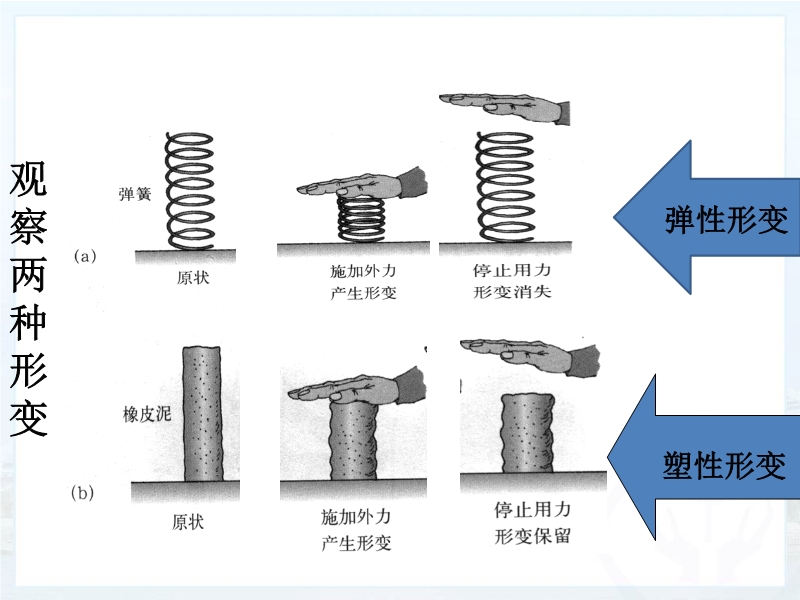 观察两种形变

弹簧

(a)

原状

施加外力
产生形变

停止用力
形变消失

弹性形变

橡皮泥

(b)

原状

施加外力
产生形变

停止用力
形变保留

塑性形变