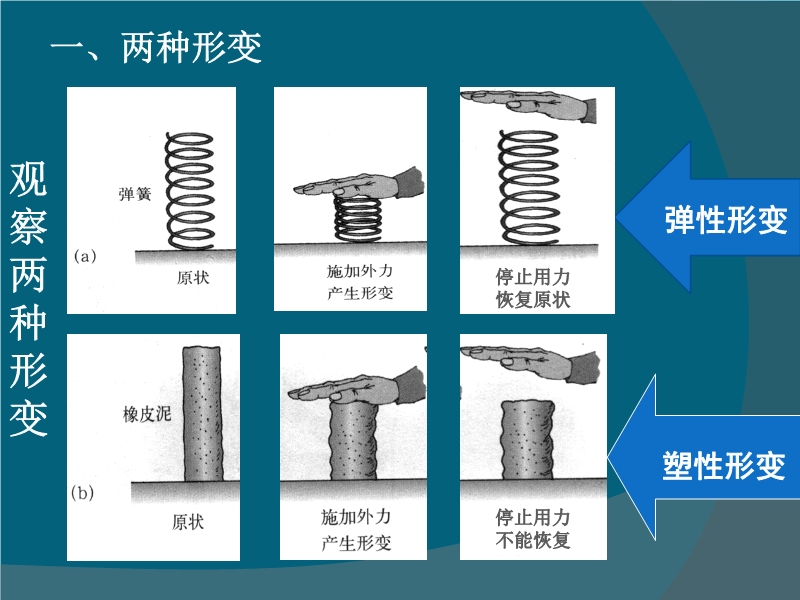 一、两种形变

观察两种形变

弹簧
(a)
原状

施加外力
产生形变

停止用力
恢复原状

弹性形变

橡皮泥
(b)
原状

施加外力
产生形变

停止用力
不能恢复

塑性形变