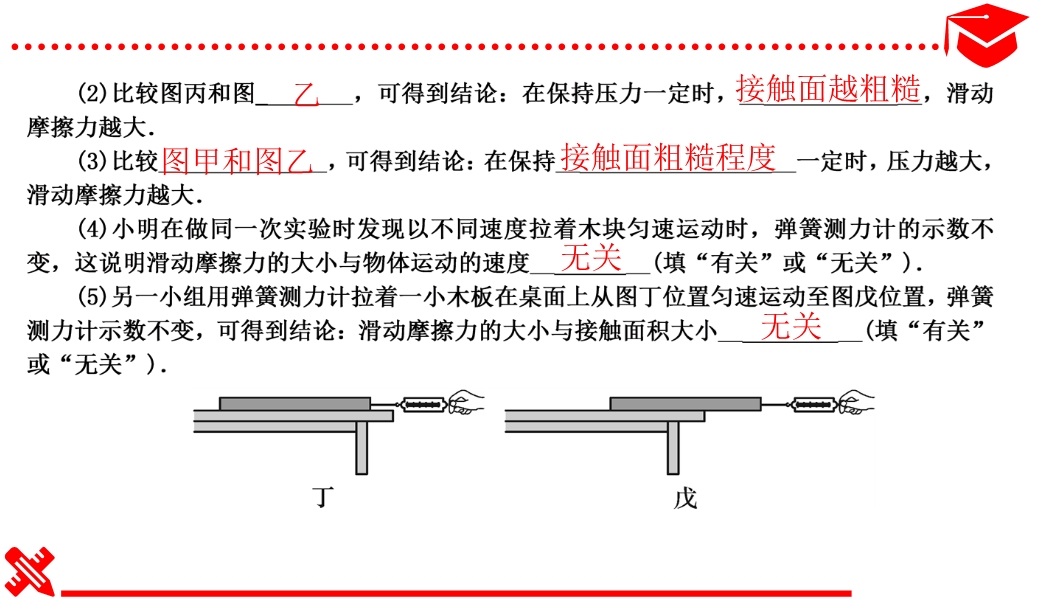 (2)比较图丙和图__乙__，可得到结论：在保持压力一定时，接触面越粗糙，滑动摩擦力越大.

(3)比较图甲和图乙，可得到结论：在保持接触面粗糙程度一定时，压力越大，滑动摩擦力越大.

(4)小明在做同一次实验时发现以不同速度拉着木块匀速运动时，弹簧测力计的示数不变，这说明滑动摩擦力的大小与物体运动的速度__无关__(填“有关”或“无关”).

(5)另一小组用弹簧测力计拉着一小木板在桌面上从图丁位置匀速运动至图戊位置，弹簧测力计示数不变，可得到结论：滑动摩擦力的大小与接触面积大小__无关__(填“有关”或“无关”).

丁

戊