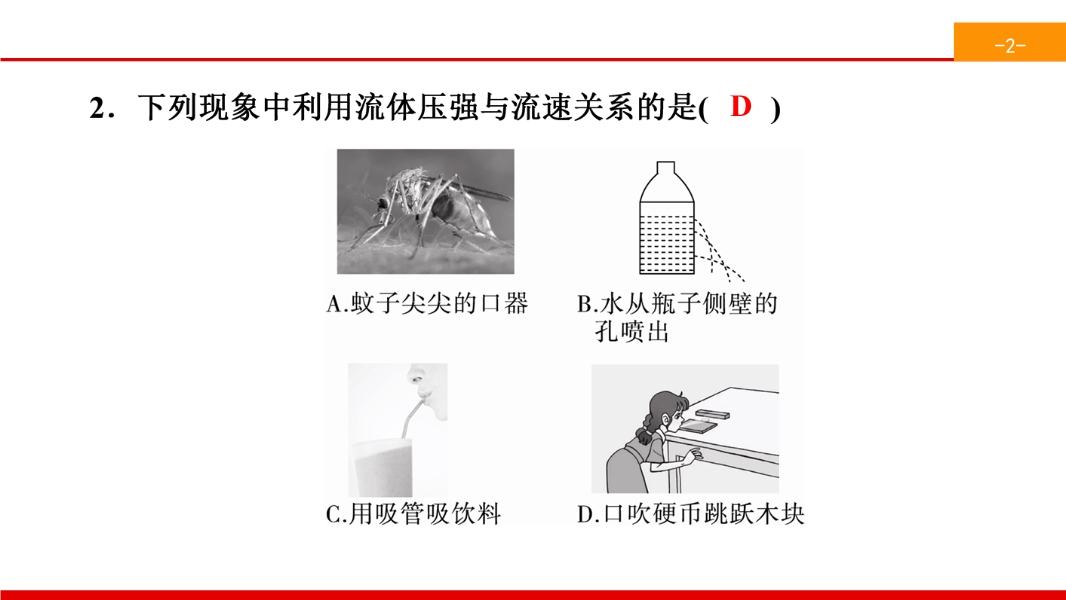 -2-

2．下列现象中利用流体压强与流速关系的是( D )

A.蚊子尖尖的口器

B.水从瓶子侧壁的孔喷出

C.用吸管吸饮料

D.口吹硬币跳跃木块