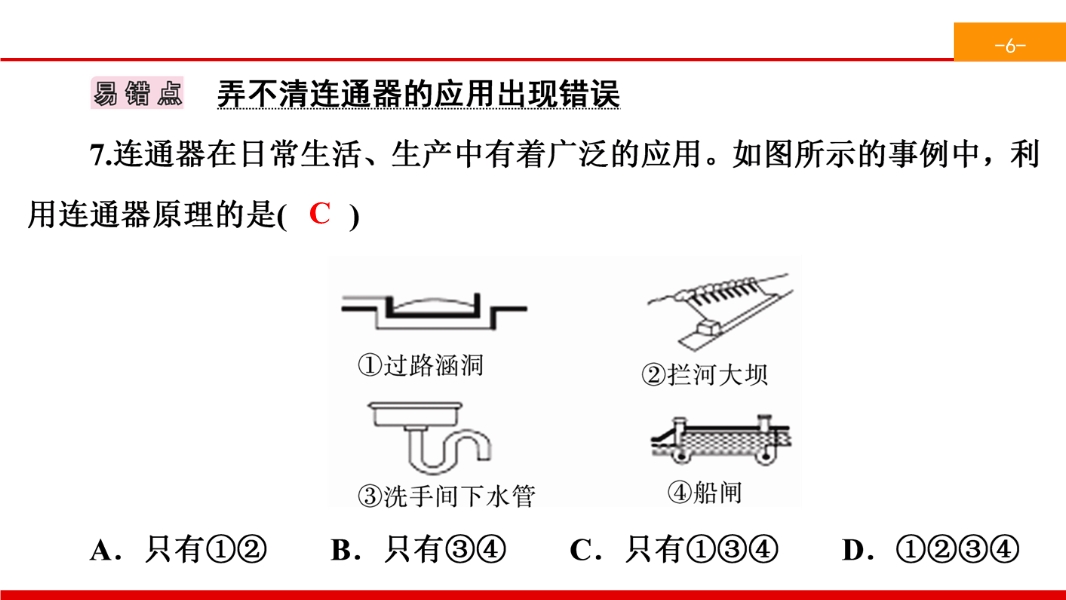 -6-

易错点　弄不清连通器的应用出现错误

7.连通器在日常生活、生产中有着广泛的应用。如图所示的事例中，利用连通器原理的是( C )

①过路涵洞

②拦河大坝

③洗手间下水管

④船闸

A．只有①②　B．只有③④　C．只有①③④　D．①②③④