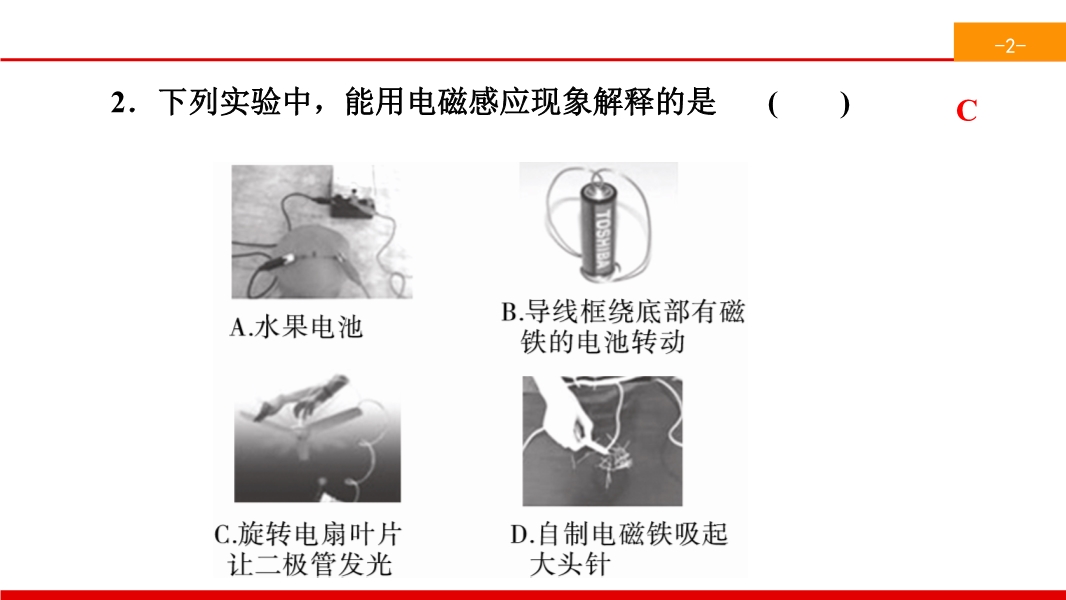 -2-

2．下列实验中，能用电磁感应现象解释的是 (　　) C

TOSHIBA

A.水果电池

B.导线框绕底部有磁铁的电池转动

C.旋转电扇叶片让二极管发光

D.自制电磁铁吸起大头针