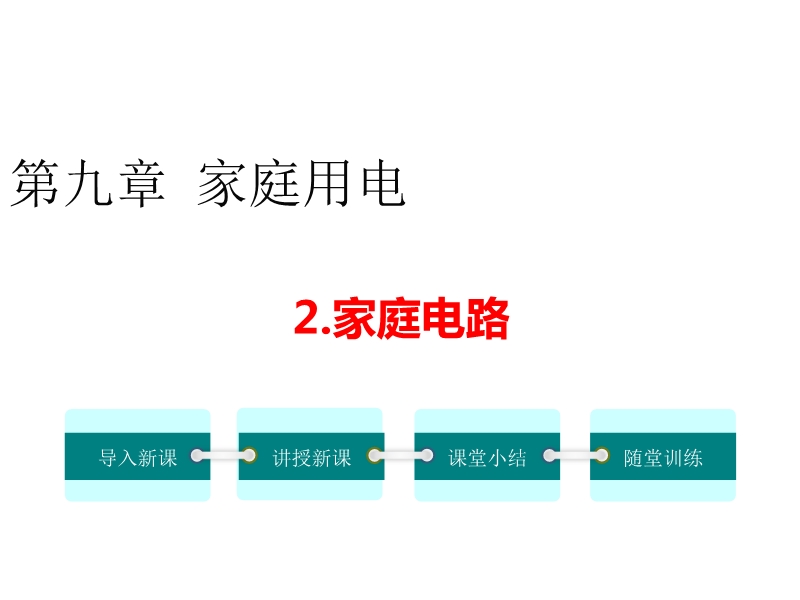 第九章 家庭用电

2.家庭电路

导入新课

讲授新课

课堂小结

随堂训练