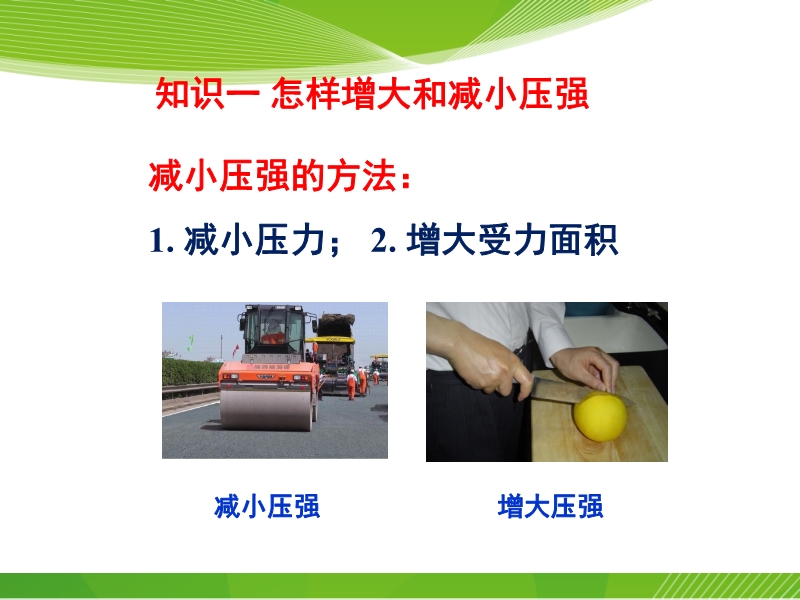 知识一 怎样增大和减小压强

减小压强的方法：

1. 减小压力； 2. 增大受力面积

减小压强

增大压强