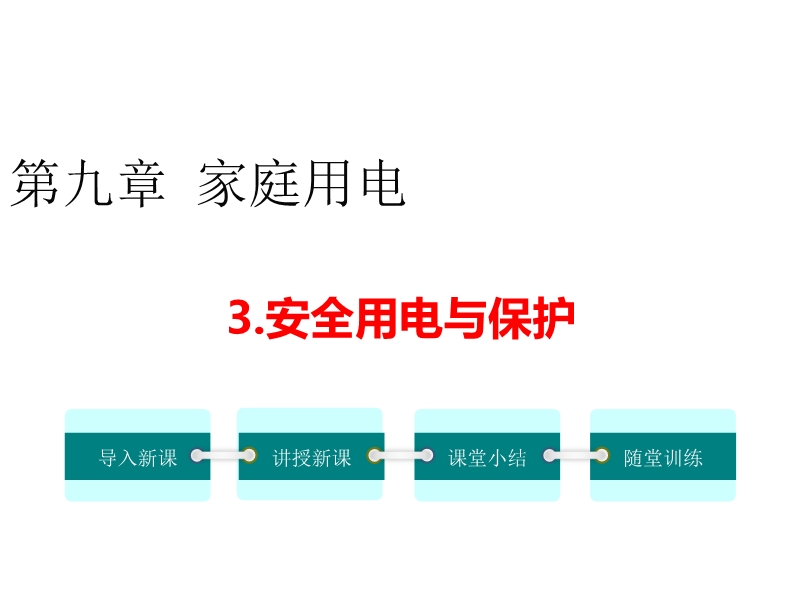 第九章 家庭用电

3.安全用电与保护

导入新课

讲授新课

课堂小结

随堂训练