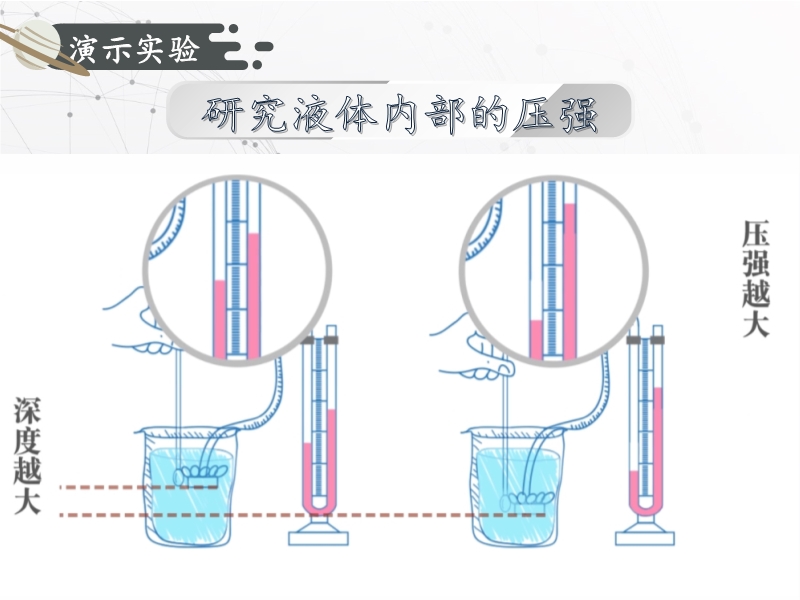 演示实验

研究液体内部的压强

深度越大

压强越大