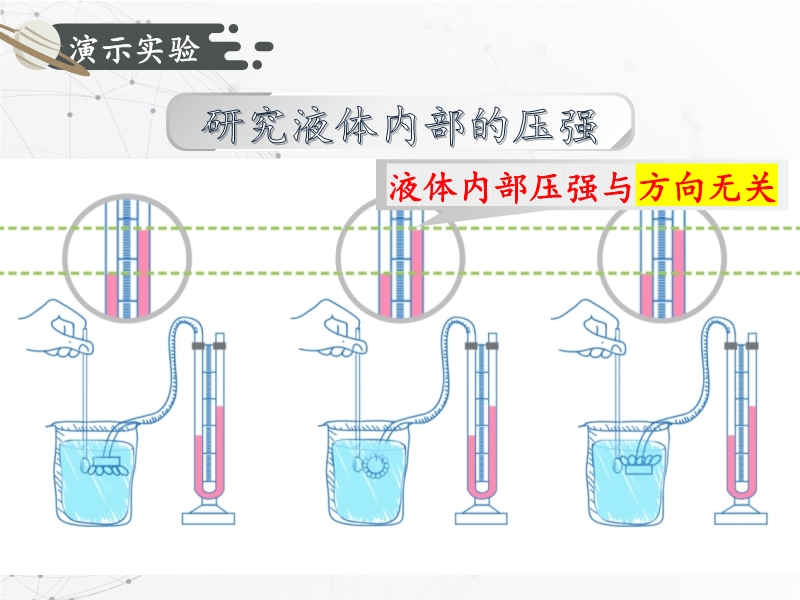 演示实验

研究液体内部的压强

液体内部压强与方向无关