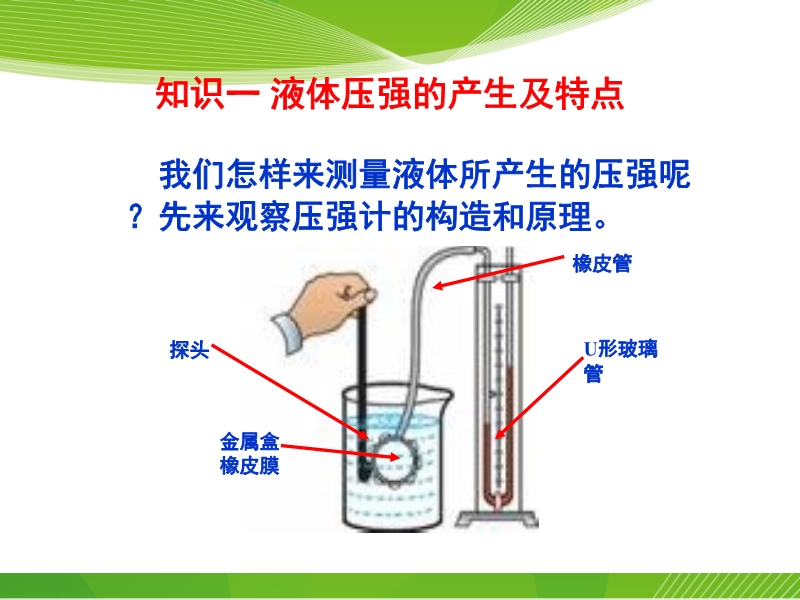 知识一 液体压强的产生及特点

我们怎样来测量液体所产生的压强呢？先来观察压强计的构造和原理。

橡皮管

探头

U形玻璃管

金属盒
橡皮膜