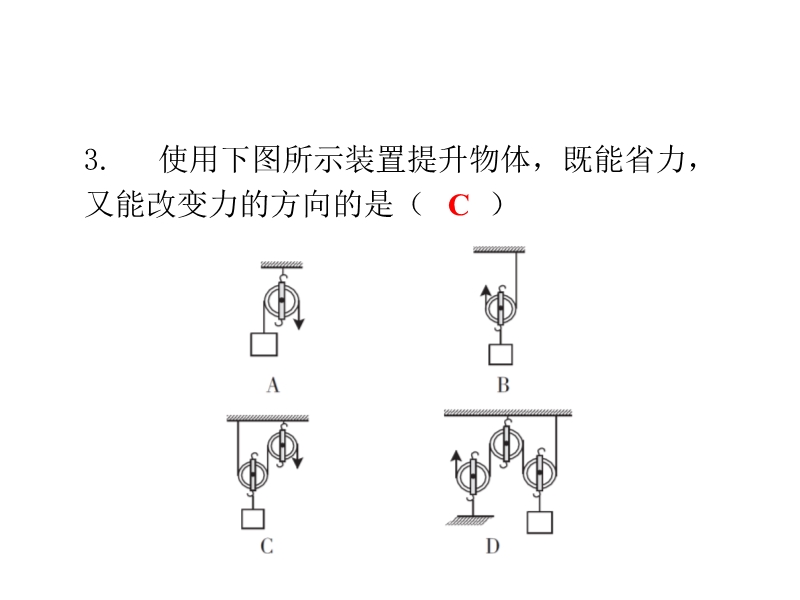 3. 使用下图所示装置提升物体，既能省力，又能改变力的方向的是（ C ）

A

B

C

D