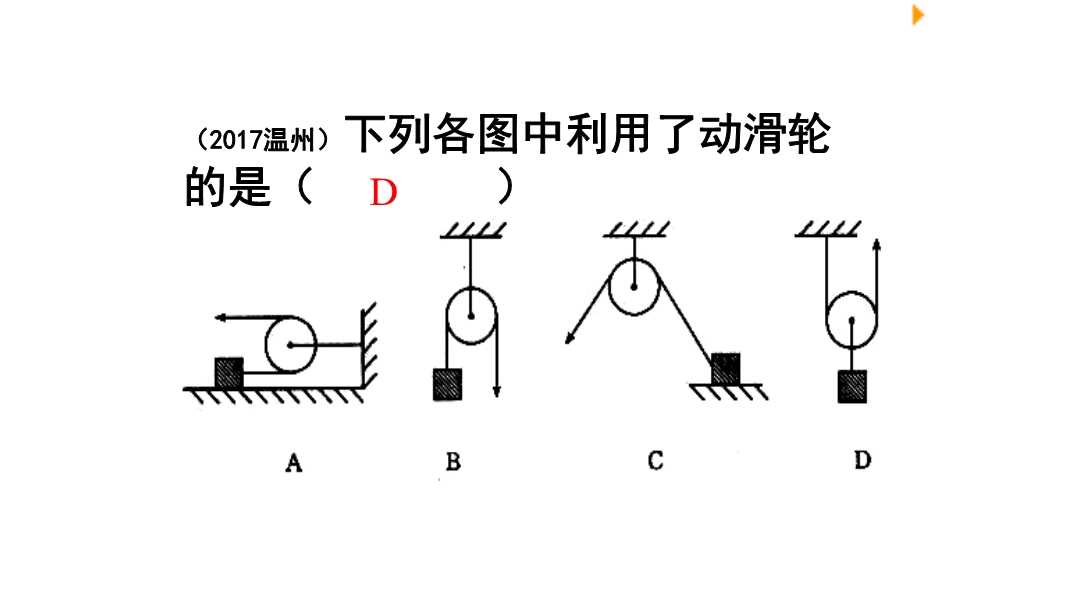 （2017温州）下列各图中利用了动滑轮的是（ D ）

A

B

C

D