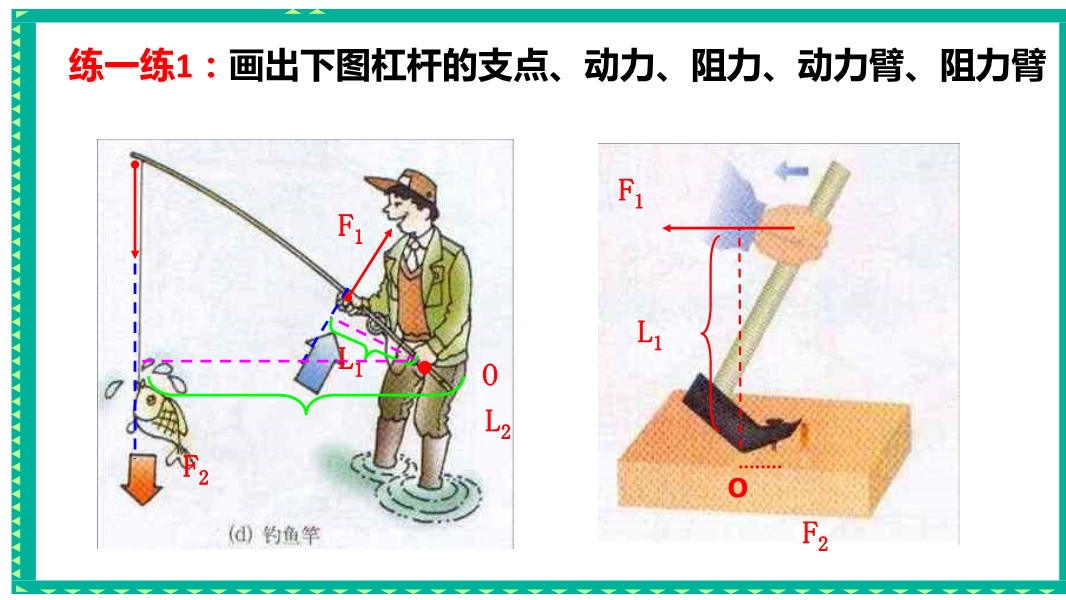 练一练1：画出下图杠杆的支点、动力、阻力、动力臂、阻力臂

$F_1$

$L_1$

0

$L_2$

$F_2$

(d) 钓鱼竿

$F_1$

$L_1$

O

$F_2$