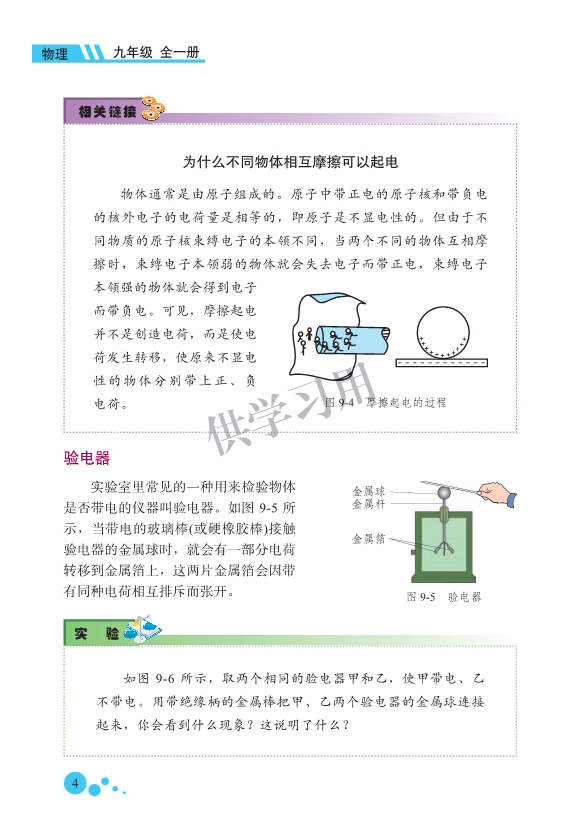 物理 九年级 全一册

相关链接

为什么不同物体相互摩擦可以起电

物体通常是由原子组成的。原子中带正电的原子核和带负电的核外电子的电荷量是相等的，即原子是不显电性的。但由于不同物质的原子核束缚电子的本领不同，当两个不同的物体互相摩擦时，束缚电子本领弱的物体就会失去电子而带正电，束缚电子本领强的物体就会得到电子而带负电。可见，摩擦起电并不是创造电荷，而是使电荷发生转移，使原来不显电性的物体分别带上正、负电荷。

图 9-4 摩擦起电的过程

供学习用

验电器

实验室里常见的一种用来检验物体是否带电的仪器叫验电器。如图 9-5 所示，当带电的玻璃棒(或硬橡胶棒)接触验电器的金属球时，就会有一部分电荷转移到金属箔上，这两片金属箔会因带有同种电荷相互排斥而张开。

金属球
金属杆
金属箔

图 9-5 验电器

实 验

如图 9-6 所示，取两个相同的验电器甲和乙，使甲带电、乙不带电。用带绝缘柄的金属棒把甲、乙两个验电器的金属球连接起来，你会看到什么现象？这说明了什么？

4