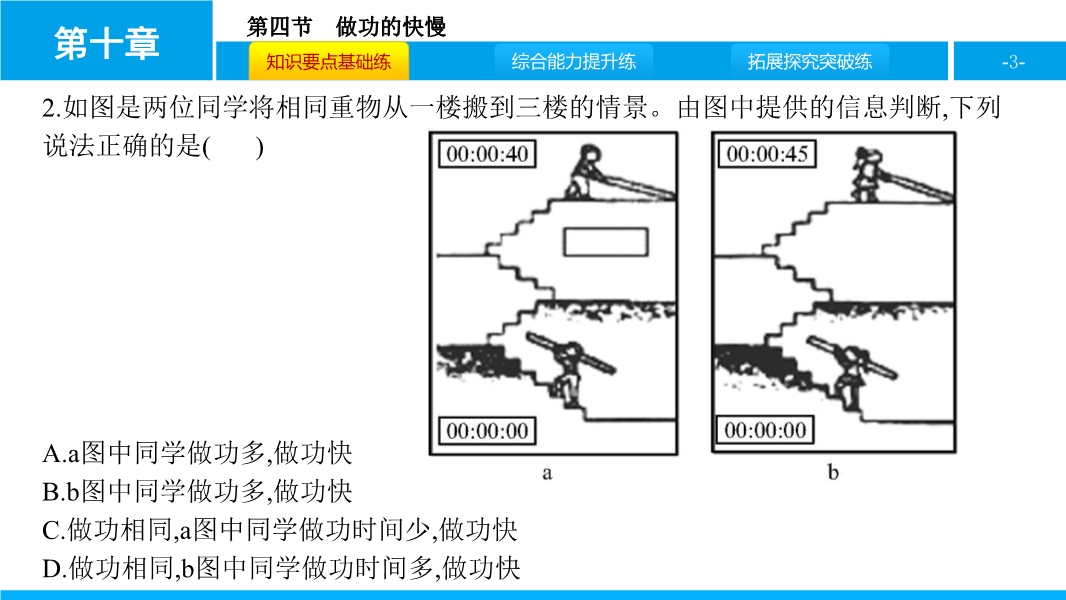 第十章

第四节　做功的快慢

知识要点基础练

综合能力提升练

拓展探究突破练

-3-

2.如图是两位同学将相同重物从一楼搬到三楼的情景。由图中提供的信息判断,下列说法正确的是(　　)

00:00:40

00:00:00

a

00:00:45

00:00:00

b

A.a图中同学做功多,做功快

B.b图中同学做功多,做功快

C.做功相同,a图中同学做功时间少,做功快

D.做功相同,b图中同学做功时间多,做功快