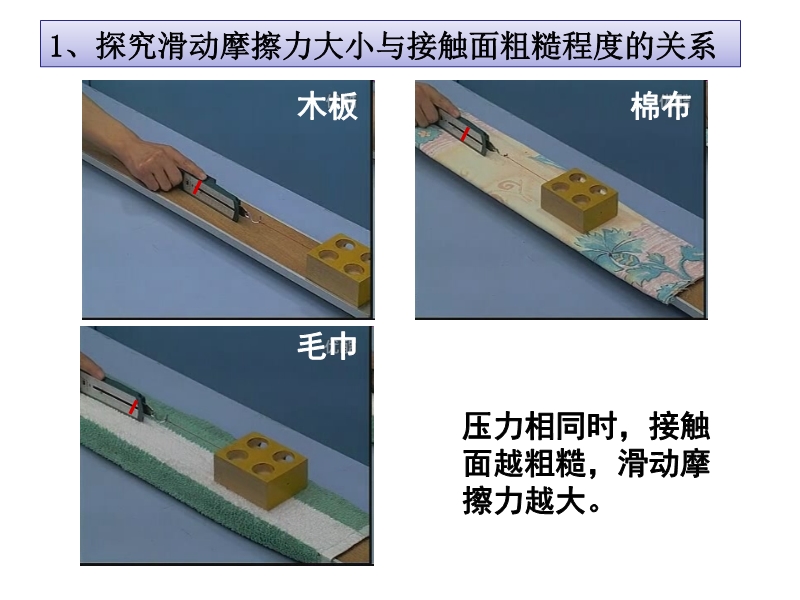 1、探究滑动摩擦力大小与接触面粗糙程度的关系

木板

棉布

毛巾

压力相同时，接触面越粗糙，滑动摩擦力越大。