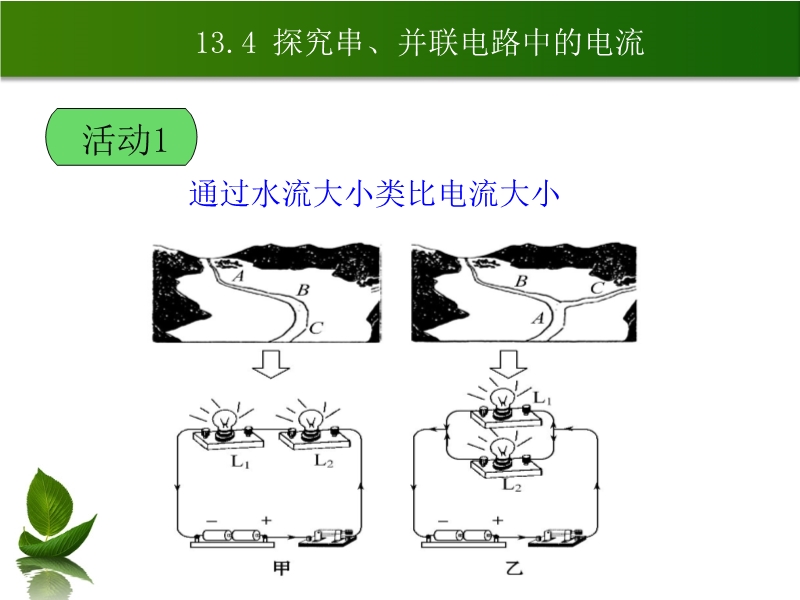 13.4 探究串、并联电路中的电流

活动1

通过水流大小类比电流大小

A
B
C

B
C
A

$L_1$ $L_2$
− +
甲

$L_1$
$L_2$
− +
乙