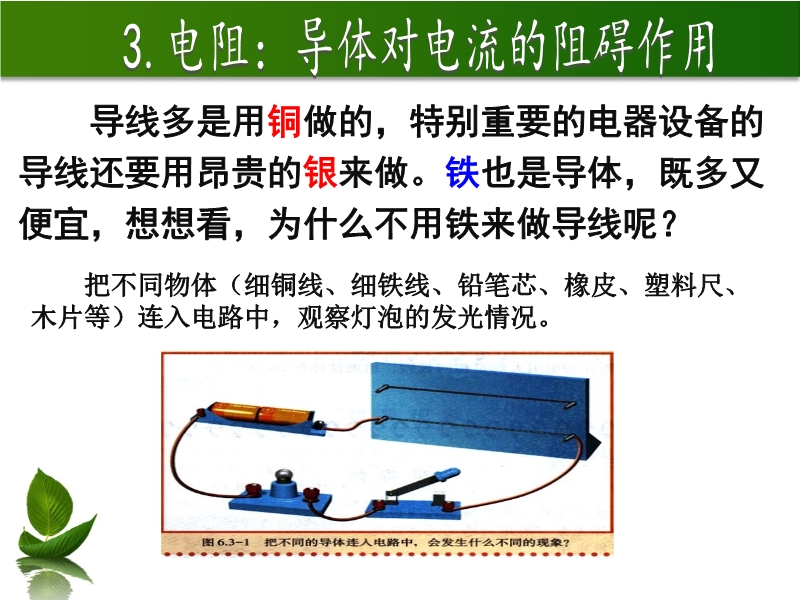 3. 电阻：导体对电流的阻碍作用

导线多是用铜做的，特别重要的电器设备的导线还要用昂贵的银来做。铁也是导体，既多又便宜，想想看，为什么不用铁来做导线呢？

把不同物体（细铜线、细铁线、铅笔芯、橡皮、塑料尺、木片等）连入电路中，观察灯泡的发光情况。

图 6.3-1　把不同的导体连入电路中，会发生什么不同的现象？