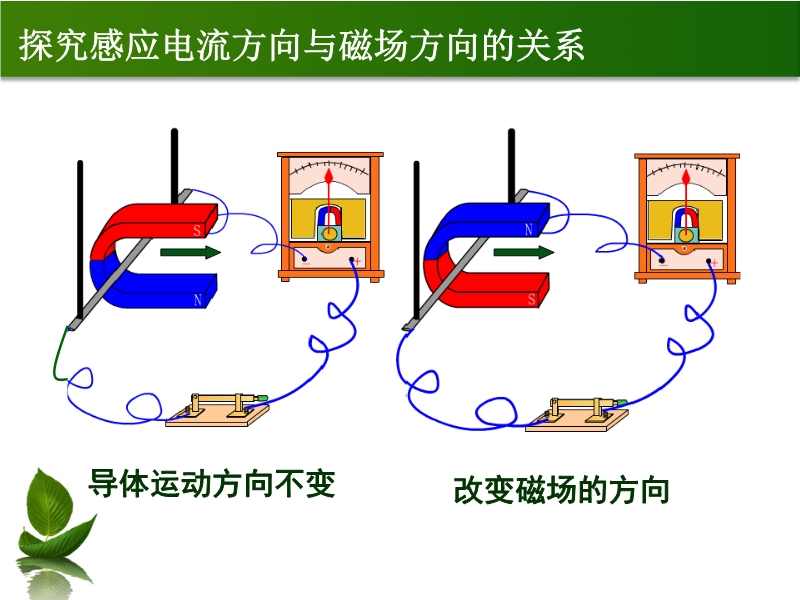 探究感应电流方向与磁场方向的关系

S

N

−

+

N

S

−

+

导体运动方向不变

改变磁场的方向